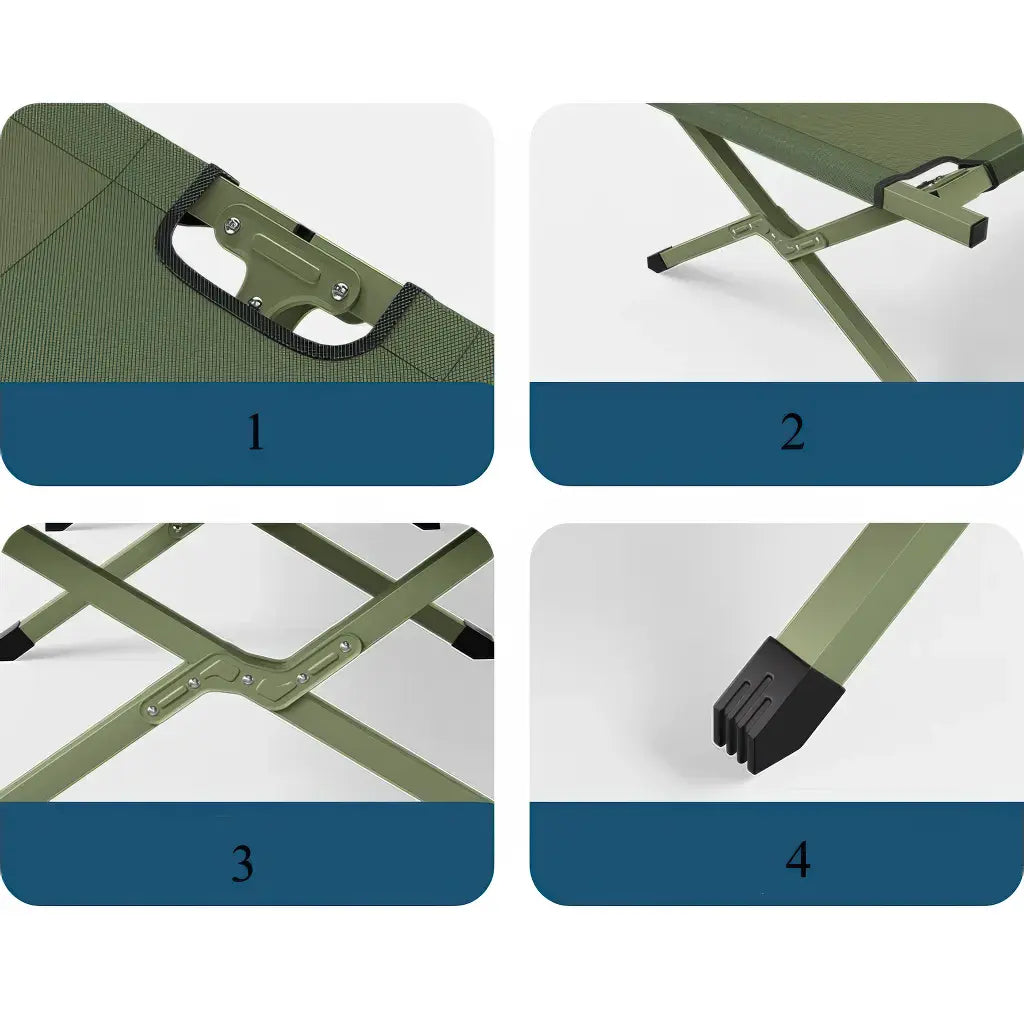 1

2

3

4