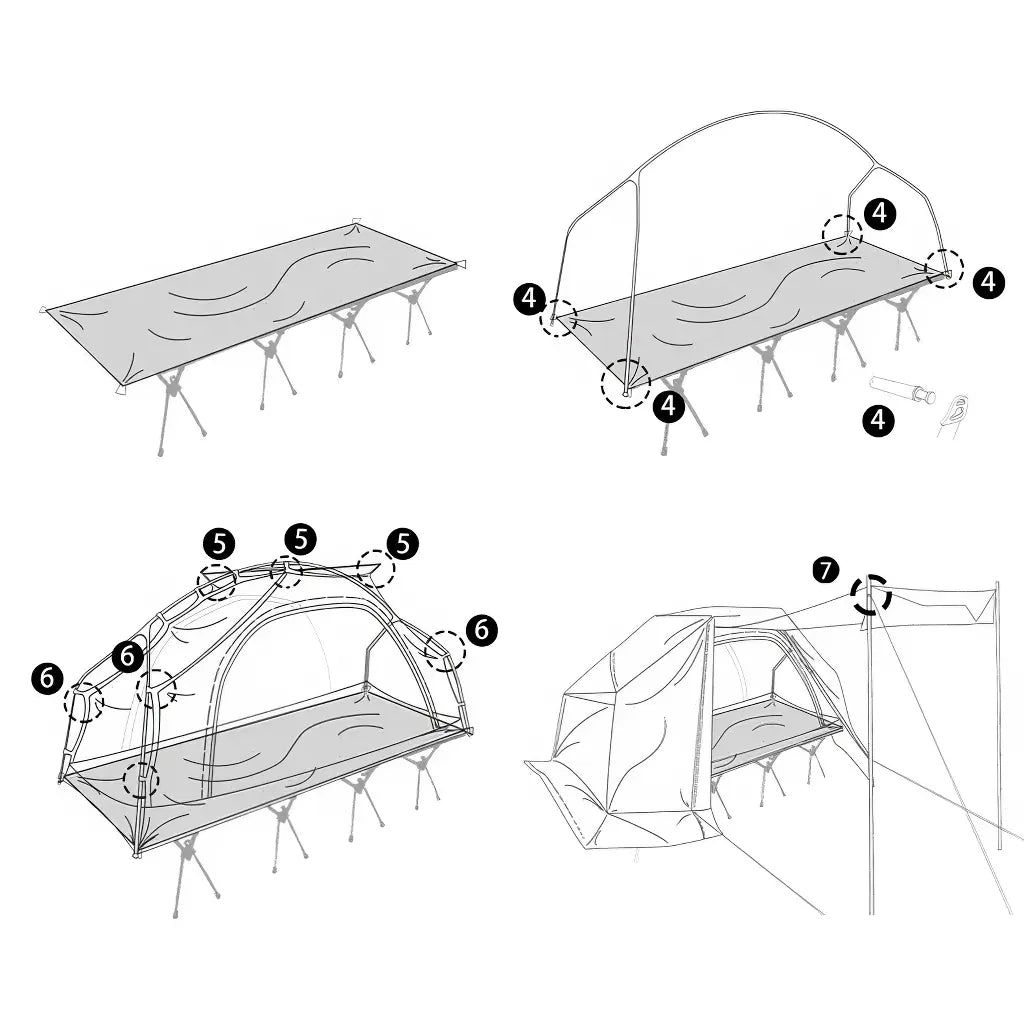 4
4
4
4
4
5
5
5
6
6
6
7